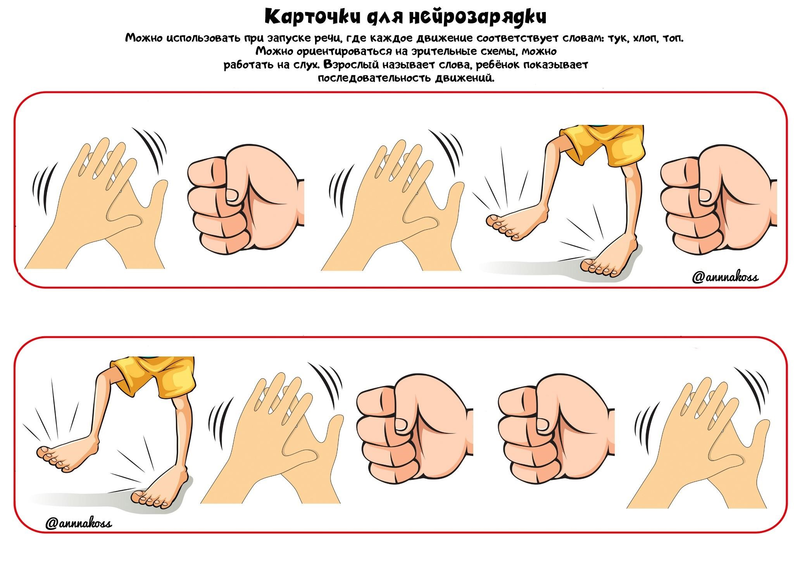 Карточки для нейрозарядки

Можно использовать при запуске речи, где каждое движение соответствует словам: тук, хлоп, топ. Можно ориентироваться на зрительные схемы, можно работать на слух. Взрослый называет слова, ребёнок показывает последовательность движений.

@annnakoss

@annnakoss